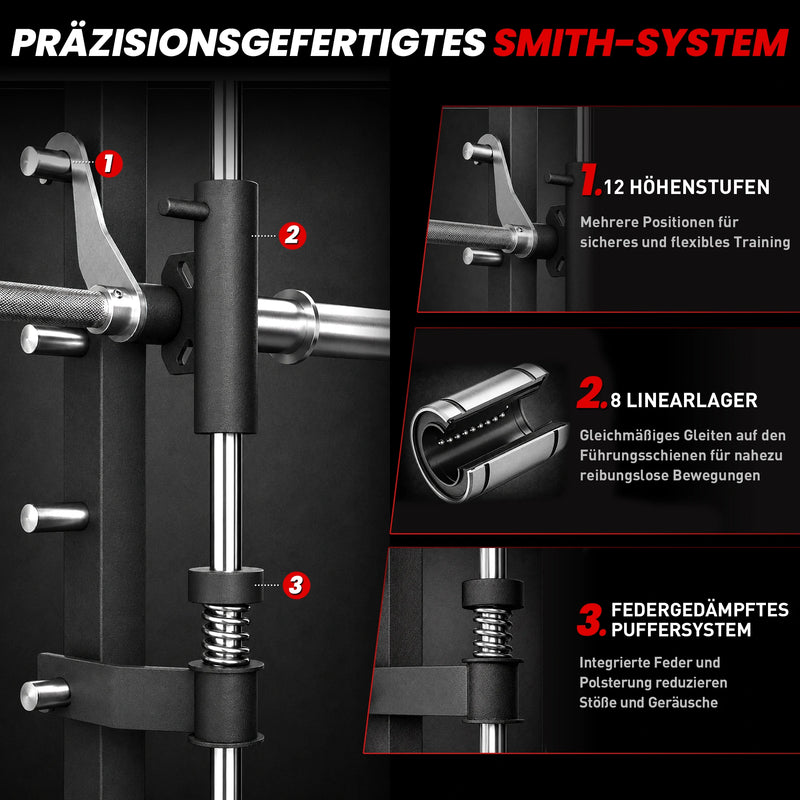 PRÄZISIONSGEFERTIGTES SMITH-SYSTEM

1

2

3

1. 12 HÖHENSTUFEN

Mehrere Positionen für sicheres und flexibles Training

2. 8 LINEARLAGER

Gleichmäßiges Gleiten auf den Führungsschienen für nahezu reibungslose Bewegungen

3. FEDERGEDÄMPFTES PUFFERSYSTEM

Integrierte Feder und Polsterung reduzieren Stöße und Geräusche