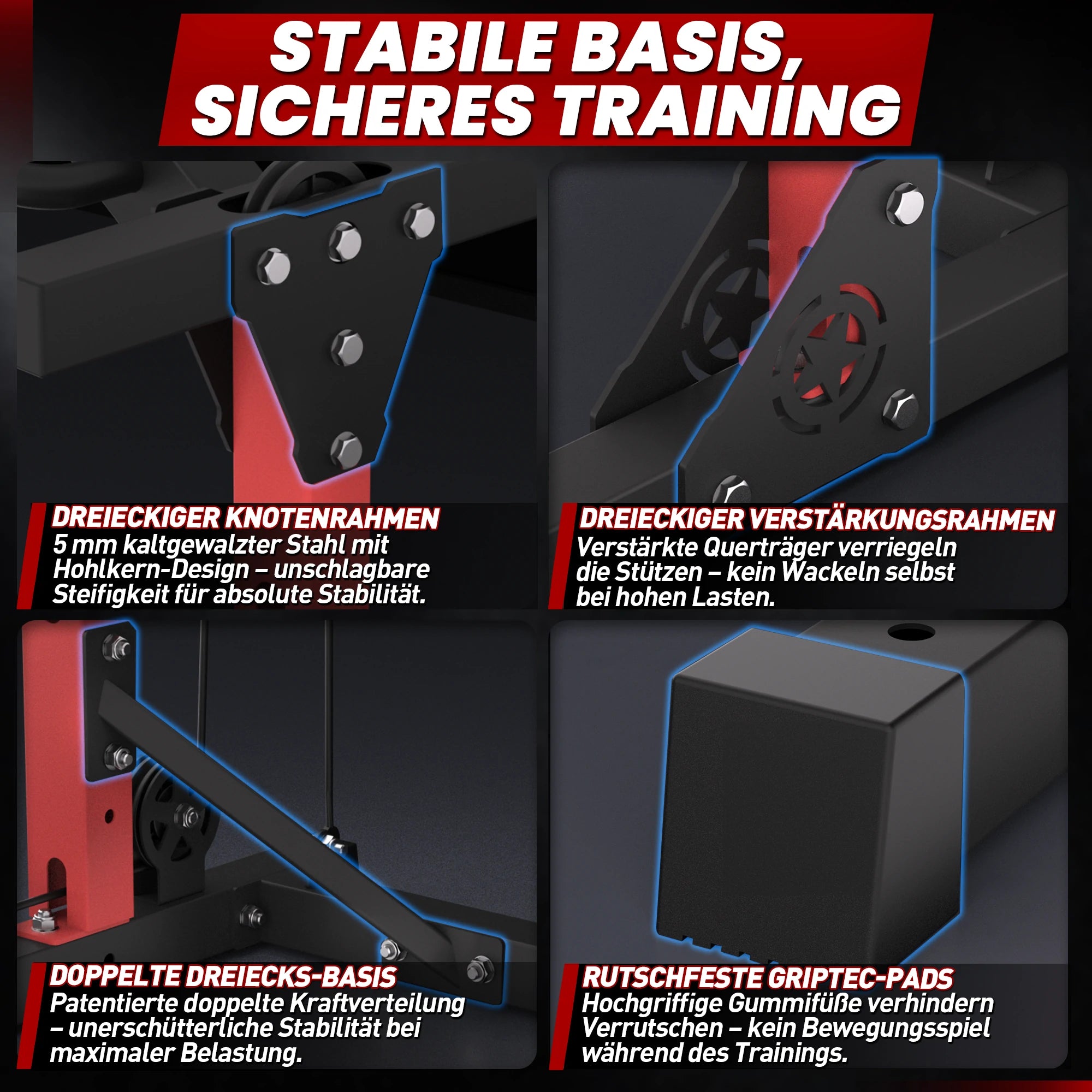 STABILE BASIS, SICHERES TRAINING

DREIECKIGER KNOTENRAHMEN
5 mm kaltgewalzter Stahl mit Hohlkern-Design – unschlagbare Steifigkeit für absolute Stabilität.

DREIECKIGER VERSTÄRKUNGSRAHMEN
Verstärkte Querträger verriegeln die Stützen – kein Wackeln selbst bei hohen Lasten.

DOPPELTE DREIECKS-BASIS
Patentierte doppelte Kraftverteilung – unerschütterliche Stabilität bei maximaler Belastung.

RUTSCHFESTE GRIPTEC-PADS
Hochgriffige Gummifüße verhindern Verrutschen – kein Bewegungsspiel während des Trainings.