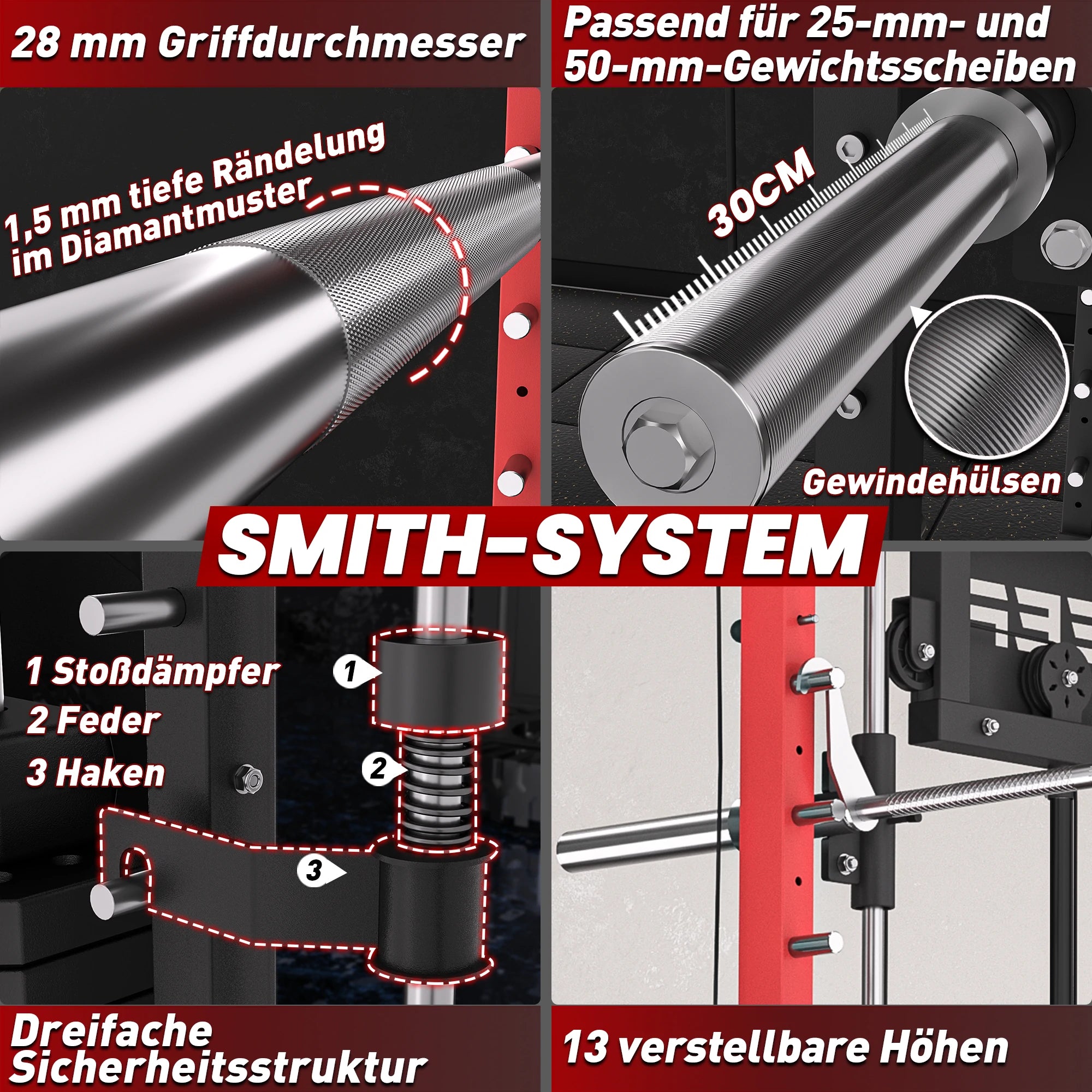 28 mm Griffdurchmesser

1,5 mm tiefe Rändelung im Diamantmuster

Passend für 25-mm- und 50-mm-Gewichtsscheiben

30CM

Gewindehülsen

SMITH-SYSTEM

1 Stoßdämpfer
2 Feder
3 Haken

1
2
3

Dreifache Sicherheitsstruktur

13 verstellbare Höhen